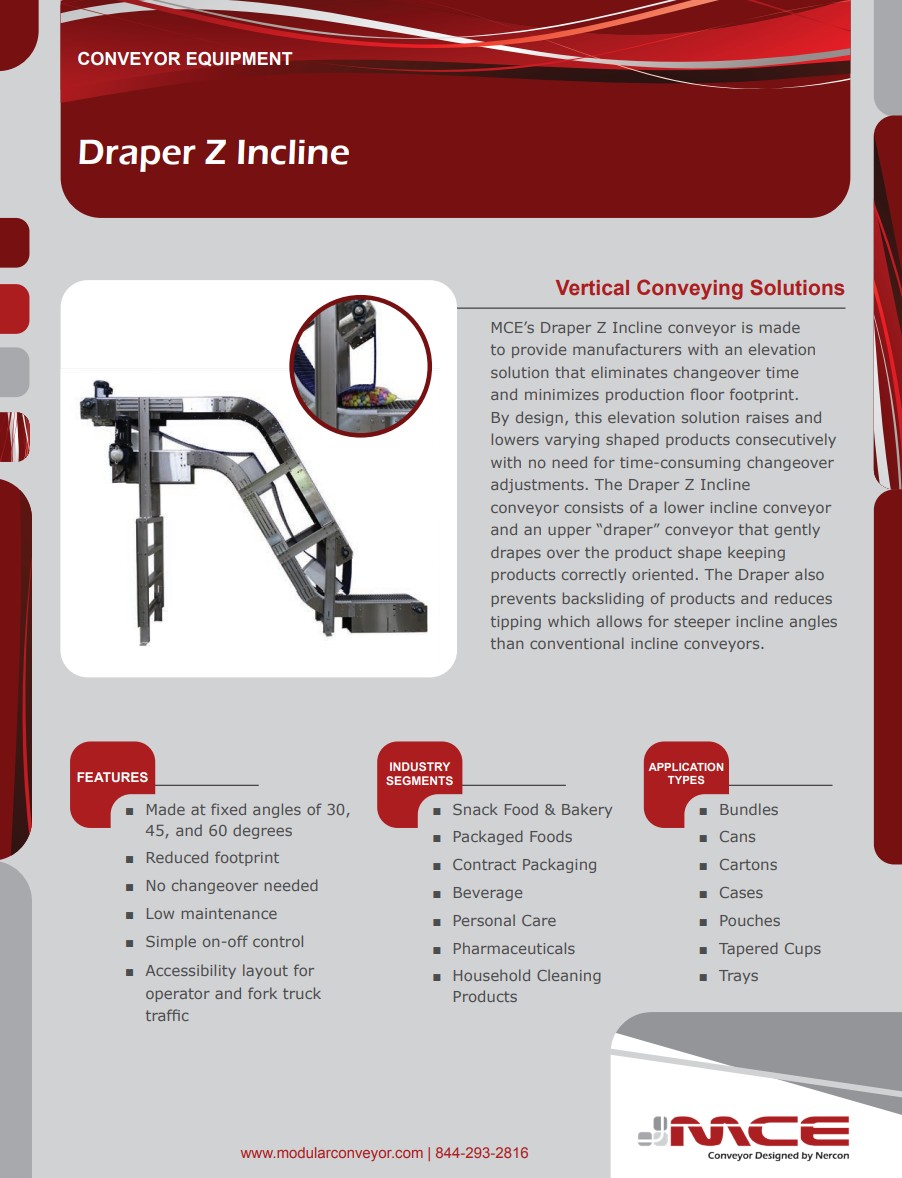 CONVEYOR EQUIPMENT

Draper Z Incline

Vertical Conveying Solutions

MCE's Draper Z Incline conveyor is made to provide manufacturers with an elevation solution that eliminates changeover time and minimizes production floor footprint. By design, this elevation solution raises and lowers varying shaped products consecutively with no need for time-consuming changeover adjustments. The Draper Z Incline conveyor consists of a lower incline conveyor and an upper "draper" conveyor that gently drapes over the product shape keeping products correctly oriented. The Draper also prevents backsliding of products and reduces tipping which allows for steeper incline angles than conventional incline conveyors.

FEATURES

- Made at fixed angles of 30, 45, and 60 degrees
- Reduced footprint
- No changeover needed
- Low maintenance
- Simple on-off control
- Accessibility layout for operator and fork truck traffic

INDUSTRY SEGMENTS

- Snack Food & Bakery
- Packaged Foods
- Contract Packaging
- Beverage
- Personal Care
- Pharmaceuticals
- Household Cleaning Products

APPLICATION TYPES

- Bundles
- Cans
- Cartons
- Cases
- Pouches
- Tapered Cups
- Trays

www.modularconveyor.com | 844-293-2816

MCE
Conveyor Designed by Nercon